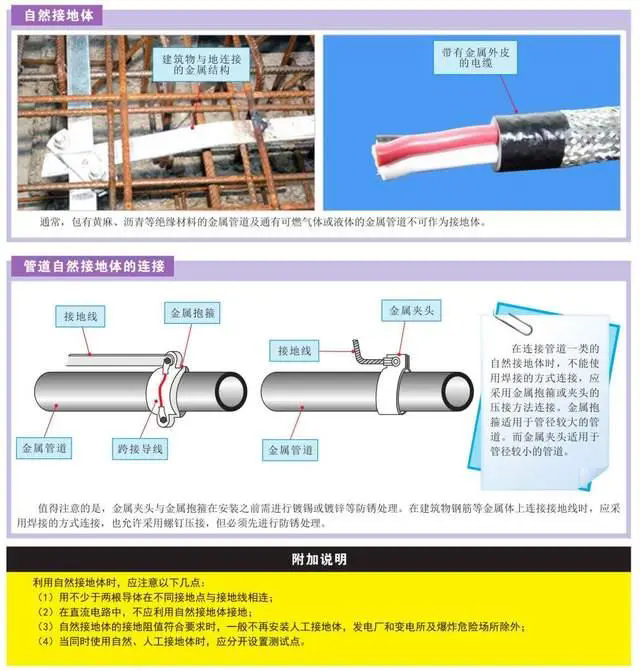 自然接地体

建筑物与地连接的金属结构

带有金属外皮的电缆

通常，包有黄麻、沥青等绝缘材料的金属管道及通有可燃气体或液体的金属管道不可作为接地体。

管道自然接地体的连接

接地线

金属抱箍

金属管道

跨接导线

金属夹头

接地线

金属管道

在连接管道一类的自然接地体时，不能使用焊接的方式连接，应采用金属抱箍或夹头的压接方法连接。金属抱箍适用于管径较大的管道。而金属夹头适用于管径较小的管道。

值得注意的是，金属夹头与金属抱箍在安装之前需进行镀锡或镀锌等防锈处理。在建筑物钢筋等金属体上连接接地线时，应采用焊接的方式连接，也允许采用螺钉压接，但必须先进行防锈处理。

附加说明

利用自然接地体时，应注意以下几点：
（1）用不少于两根导体在不同接地点与接地线相连；
（2）在直流电路中，不应利用自然接地体接地；
（3）自然接地体的接地阻值符合要求时，一般不再安装人工接地体，发电厂和变电所及爆炸危险场所除外；
（4）当同时使用自然、人工接地体时，应分开设置测试点。